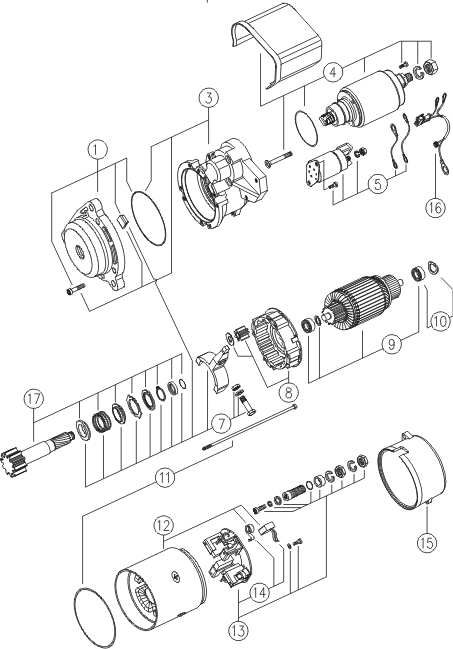 4
3
1
5
16
10
9
8
17
7
11
12
15
14
13