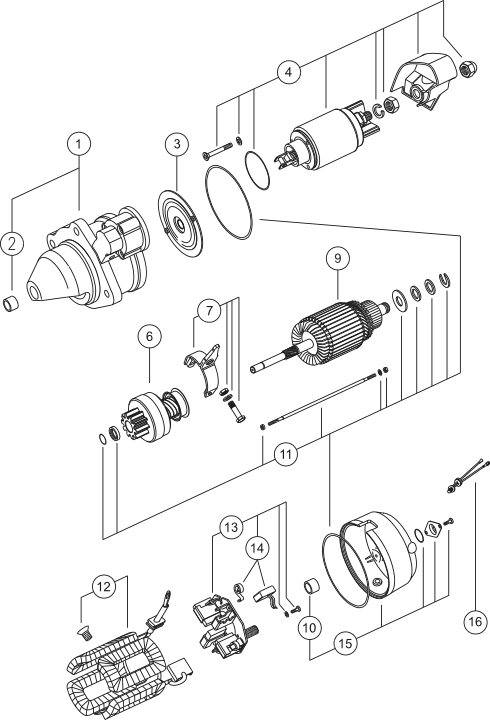 4
1
3
2
9
7
6
11
13
14
12
10
15
16