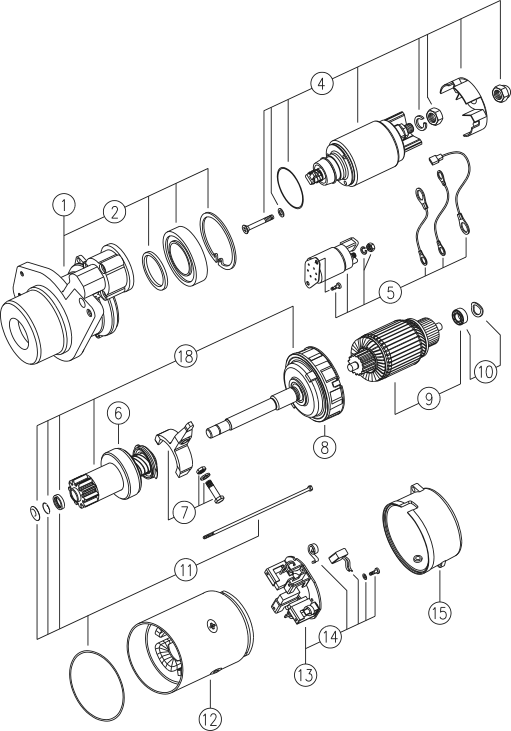 4
1
2
5
18
10
9
6
8
7
11
15
14
13
12